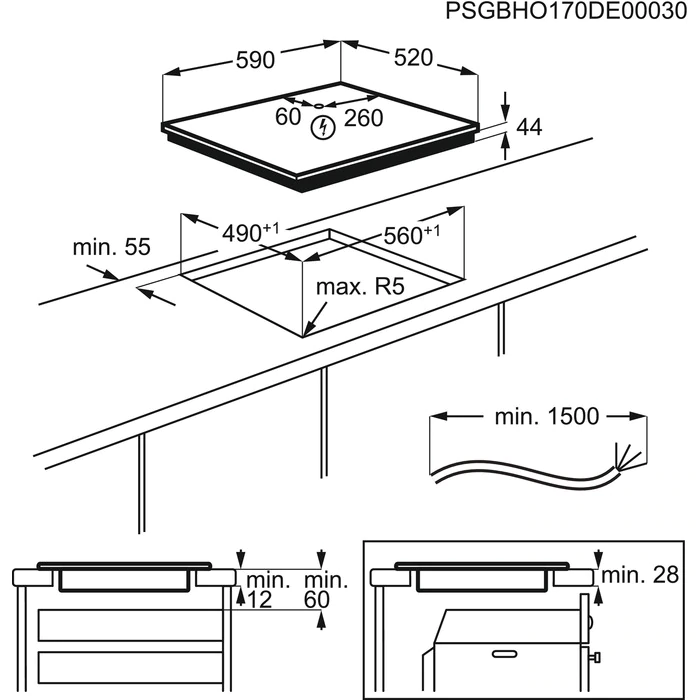 PSGBHO170DE00030

590

520

60

260

44

$490^{+1}$

$560^{+1}$

min. 55

max. R5

min. 1500

min. 12

min. 60

min. 28