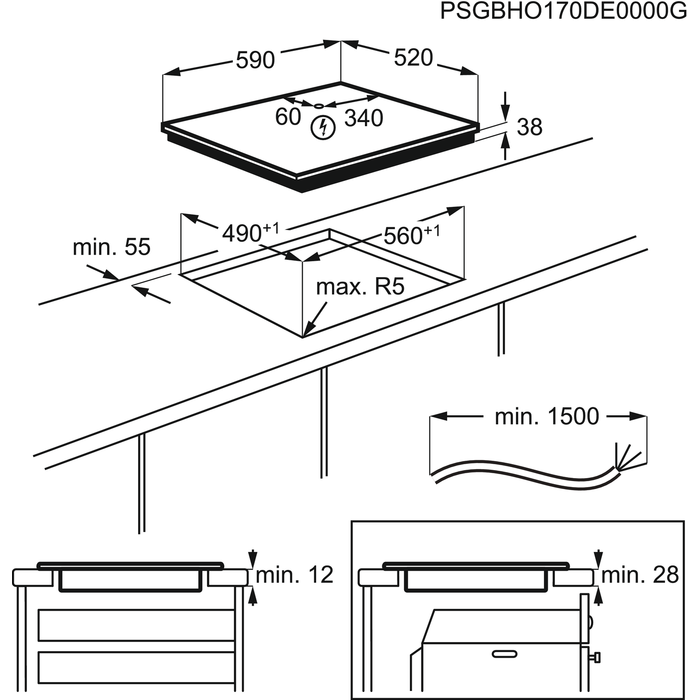 PSGBHO170DE0000G

590

520

60

340

38

$490^{+1}$

$560^{+1}$

min. 55

max. R5

min. 1500

min. 12

min. 28