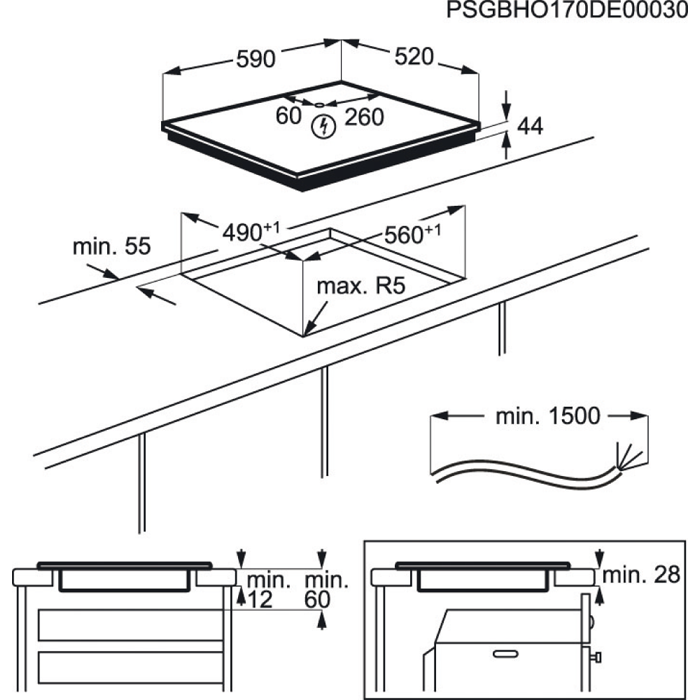 PSGBHO170DE00030

590

520

60

260

44

min. 55

$490^{+1}$

$560^{+1}$

max. R5

min. 1500

min. 12

min. 60

min. 28