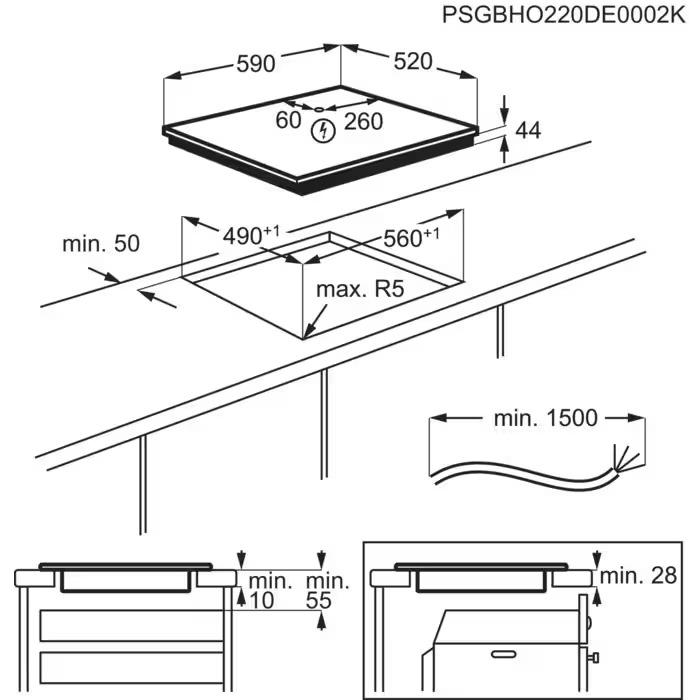 PSGBHO220DE0002K

590

520

60

260

44

min. 50

$490^{+1}$

$560^{+1}$

max. R5

min. 1500

min. 10

min. 55

min. 28