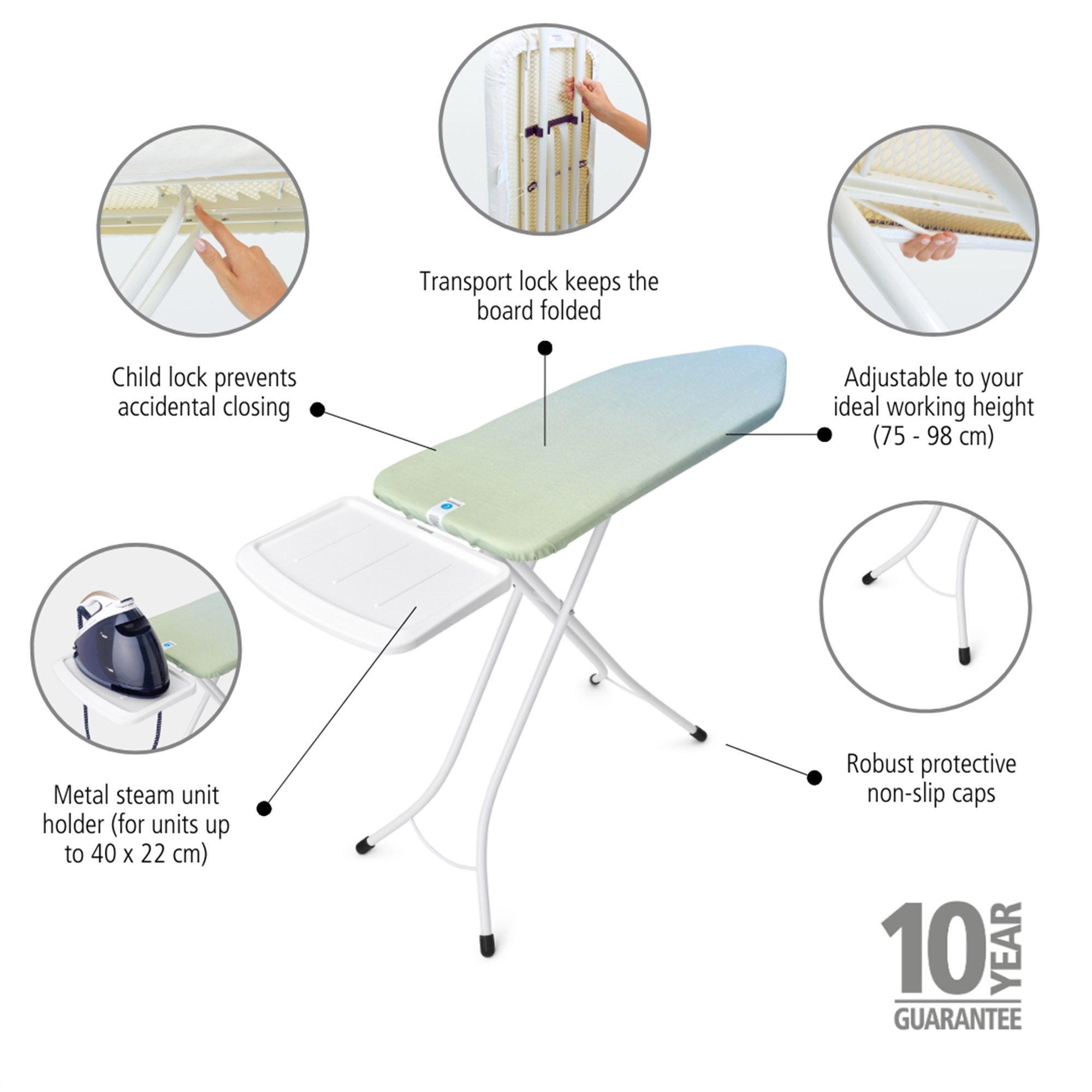 Transport lock keeps the board folded

Child lock prevents accidental closing

Adjustable to your ideal working height (75 - 98 cm)

Metal steam unit holder (for units up to 40 x 22 cm)

Robust protective non-slip caps

10 YEAR GUARANTEE