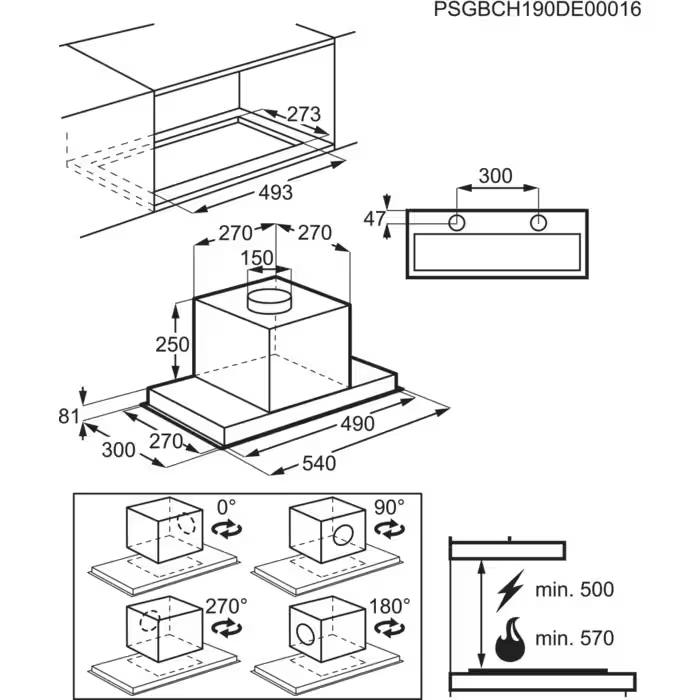 PSGBCH190DE00016

273

493

300

47

270

270

150

250

81

300

270

490

540

0°

90°

270°

180°

min. 500

min. 570